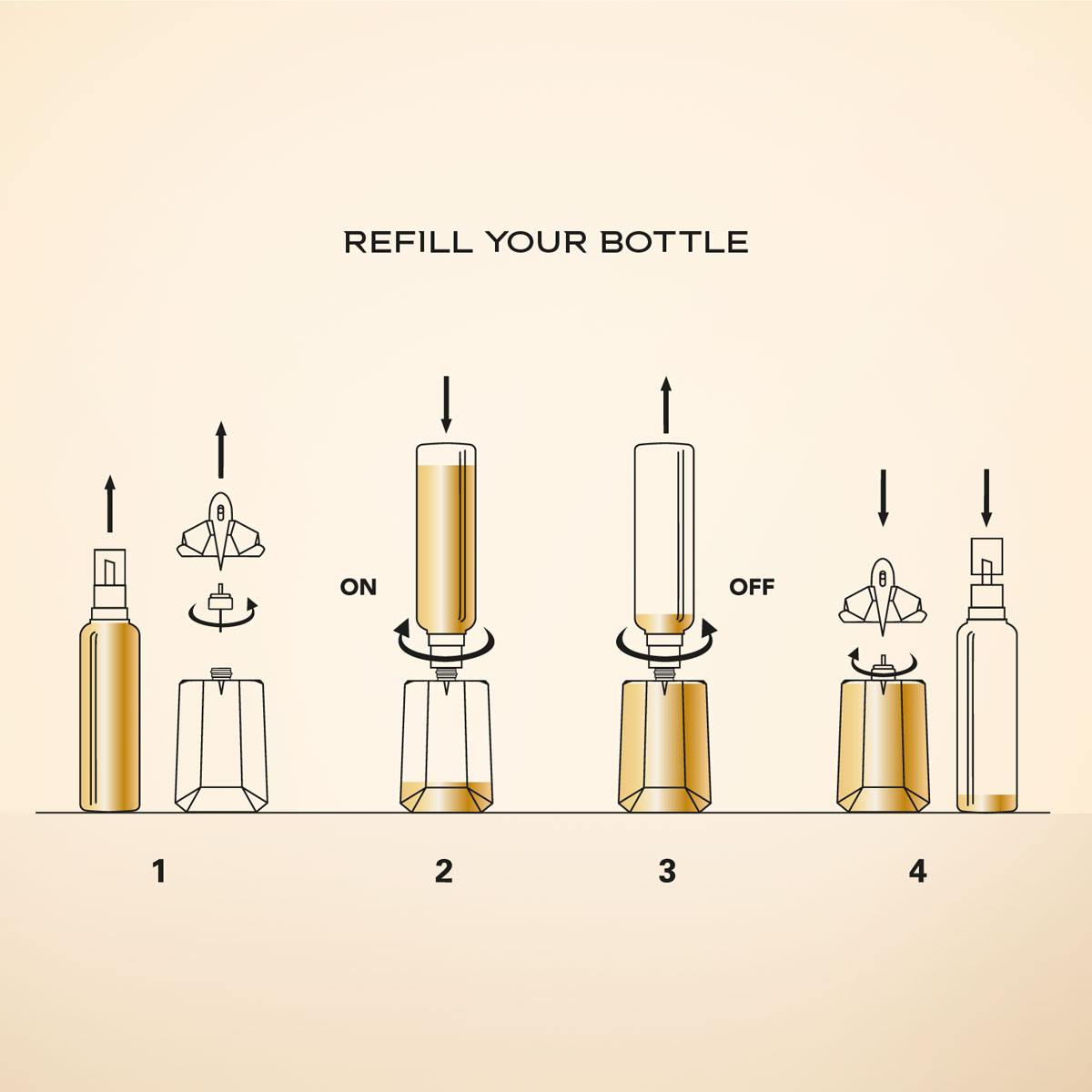 REFILL YOUR BOTTLE

ON

OFF

1

2

3

4